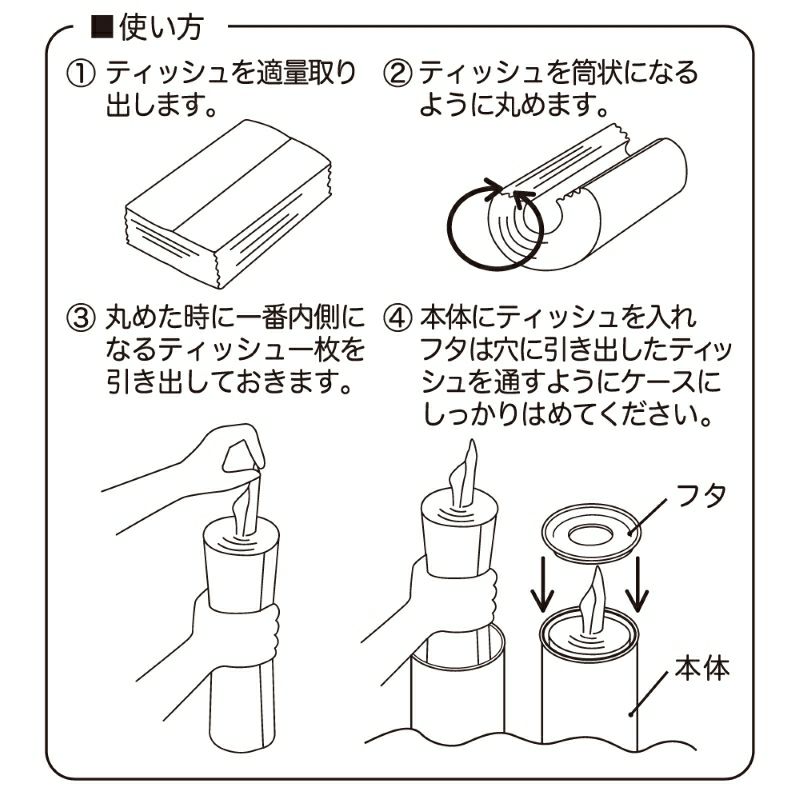 ■使い方

① ティッシュを適量取り出します。

② ティッシュを筒状になるように丸めます。

③ 丸めた時に一番内側になるティッシュ一枚を引き出しておきます。

④ 本体にティッシュを入れフタは穴に引き出したティッシュを通すようにケースにしっかりはめてください。

フタ

本体